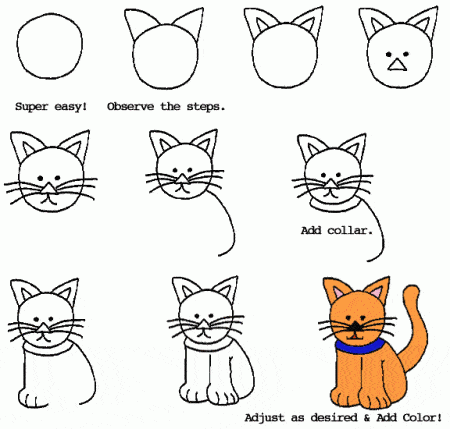 Super easy! Observe the steps.

Add collar.

Adjust as desired & Add Color!